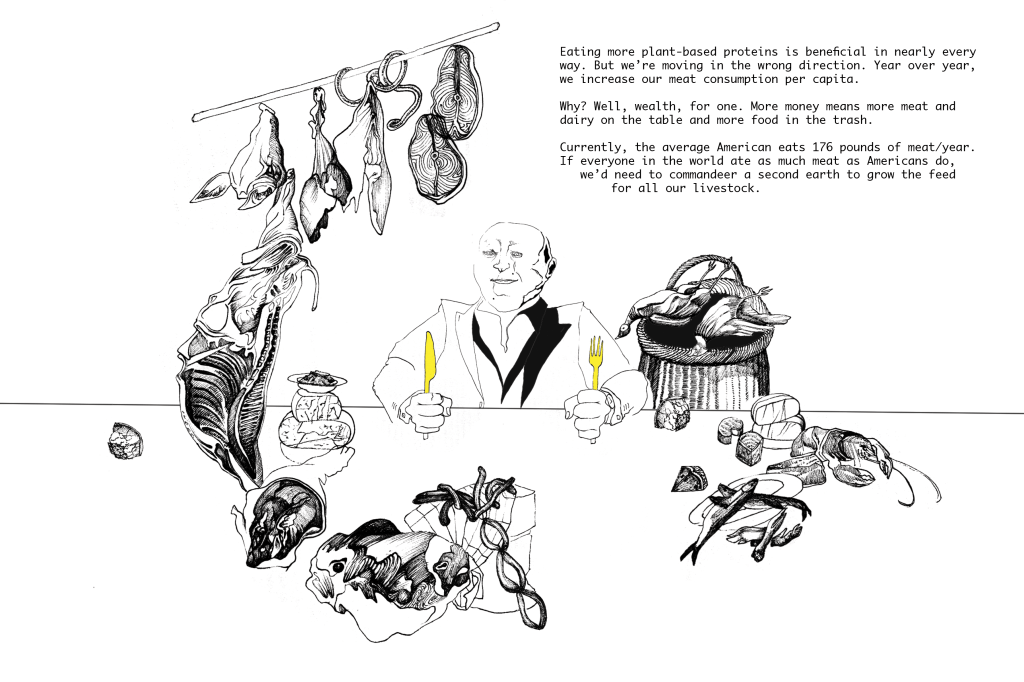 Eating more plant-based proteins is beneficial in nearly every way. But we're moving in the wrong direction. Year over year, we increase our meat consumption per capita.

Why? Well, wealth, for one. More money means more meat and dairy on the table and more food in the trash.

Currently, the average American eats 176 pounds of meat/year. If everyone in the world ate as much meat as Americans do, we'd need to commandeer a second earth to grow the feed for all our livestock.